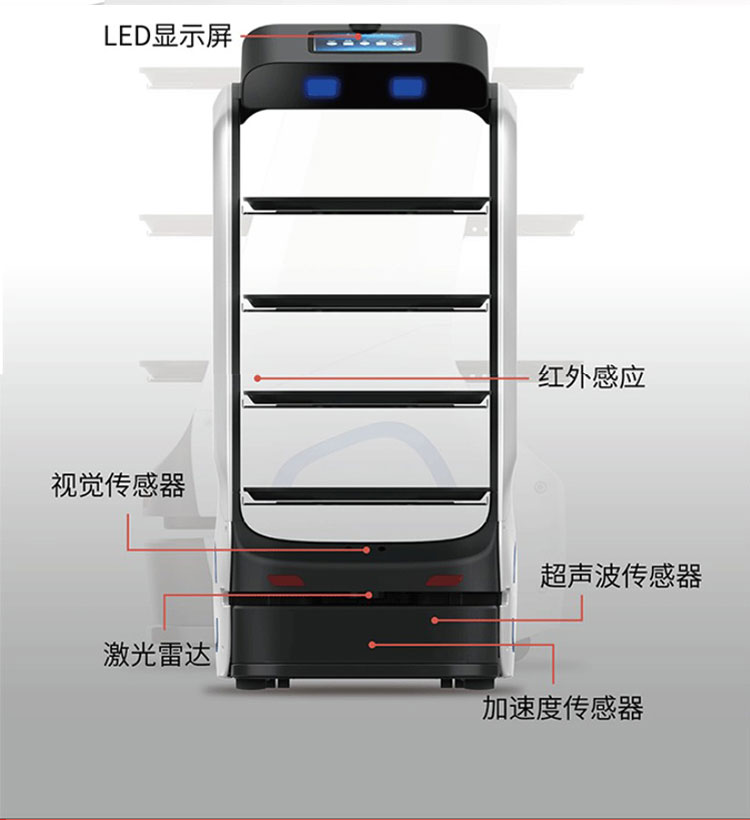 LED显示屏

红外感应

视觉传感器

超声波传感器

激光雷达

加速度传感器